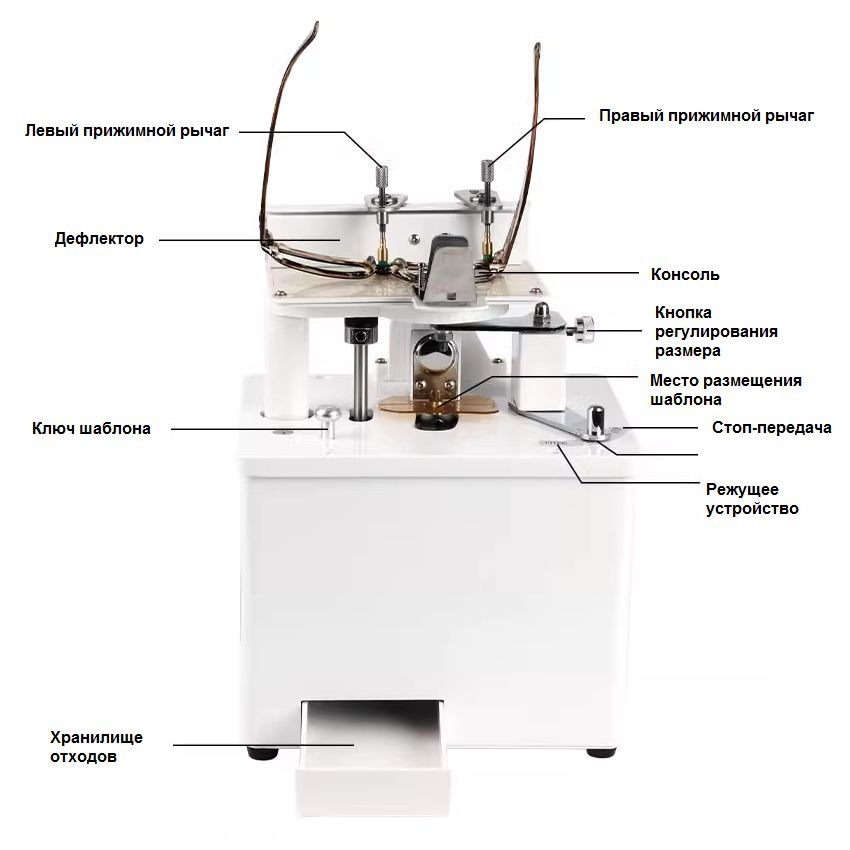 Левый прижимной рычаг

Правый прижимной рычаг

Дефлектор

Консоль

Кнопка регулирования размера

Место размещения шаблона

Ключ шаблона

Стоп-передача

Режущее устройство

Хранилище отходов